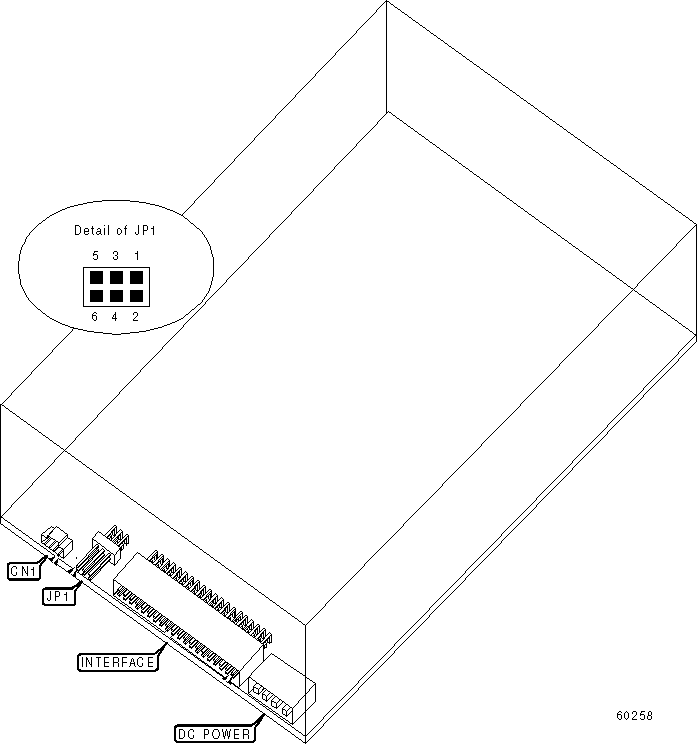 Detail of JP1

5 3 1

6 4 2

CN1

JP1

INTERFACE

DC POWER

60258