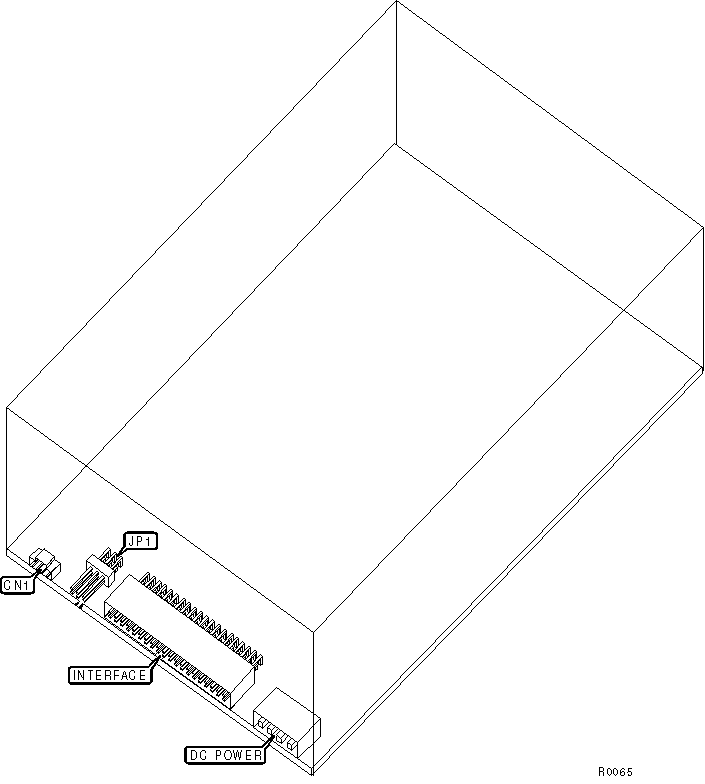 JP1

CN1

INTERFACE

DC POWER

R0065